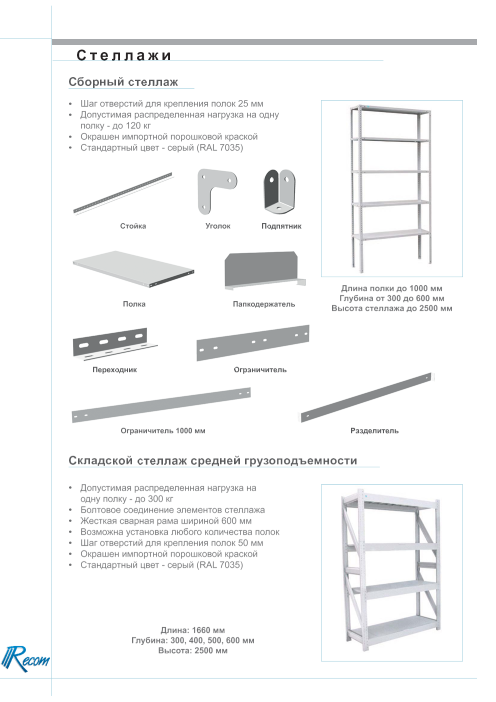 Стеллажи

Сборный стеллаж

• Шаг отверстий для крепления полок 25 мм
• Допустимая распределенная нагрузка на одну полку - до 120 кг
• Окрашен импортной порошковой краской
• Стандартный цвет - серый (RAL 7035)

Стойка

Уголок

Подпятник

Полка

Папкодержатель

Длина полки до 1000 мм
Глубина от 300 до 600 мм
Высота стеллажа до 2500 мм

Переходник

Ограничитель

Ограничитель 1000 мм

Разделитель

Складской стеллаж средней грузоподъемности

• Допустимая распределенная нагрузка на одну полку - до 300 кг
• Болтовое соединение элементов стеллажа
• Жесткая сварная рама шириной 600 мм
• Возможна установка любого количества полок
• Шаг отверстий для крепления полок 50 мм
• Окрашен импортной порошковой краской
• Стандартный цвет - серый (RAL 7035)

Длина: 1660 мм
Глубина: 300, 400, 500, 600 мм
Высота: 2500 мм

Recom